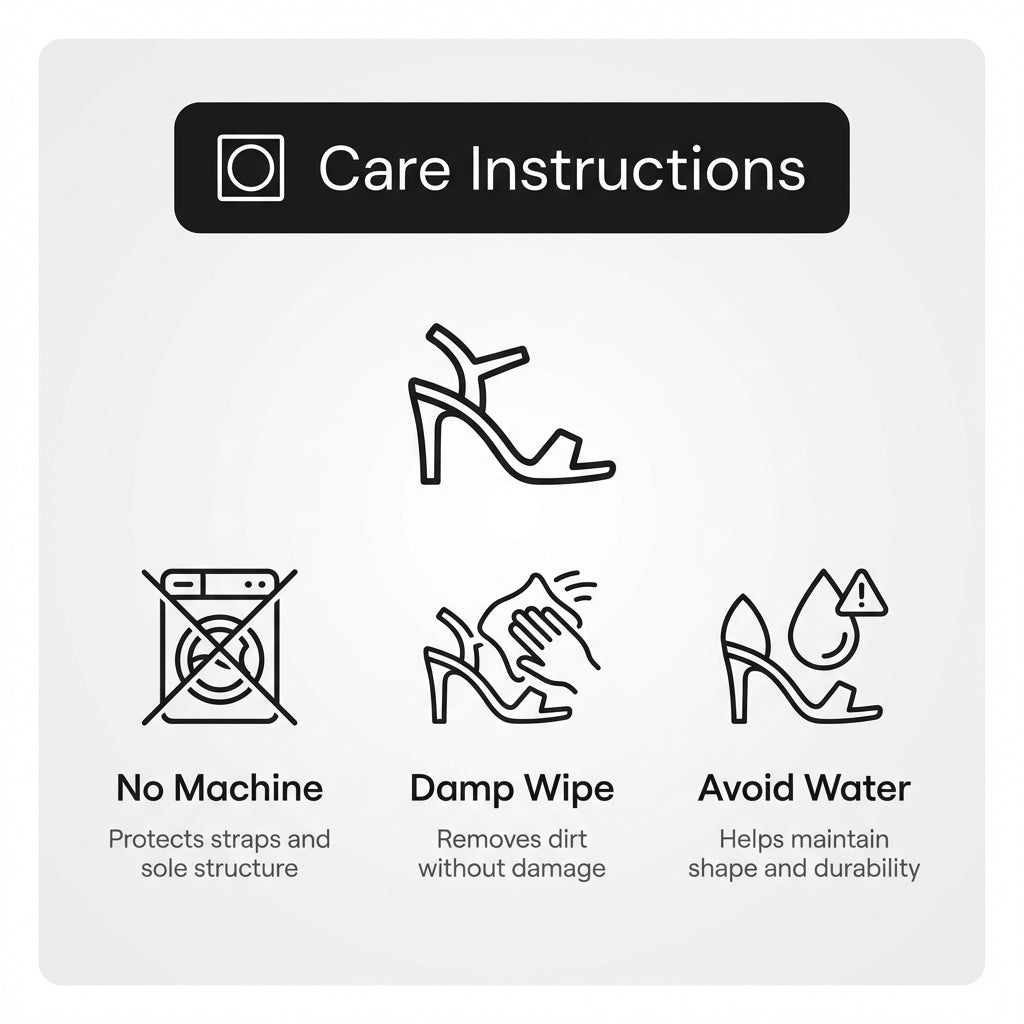 Care Instructions

No Machine

Protects straps and sole structure

Damp Wipe

Removes dirt without damage

Avoid Water

Helps maintain shape and durability